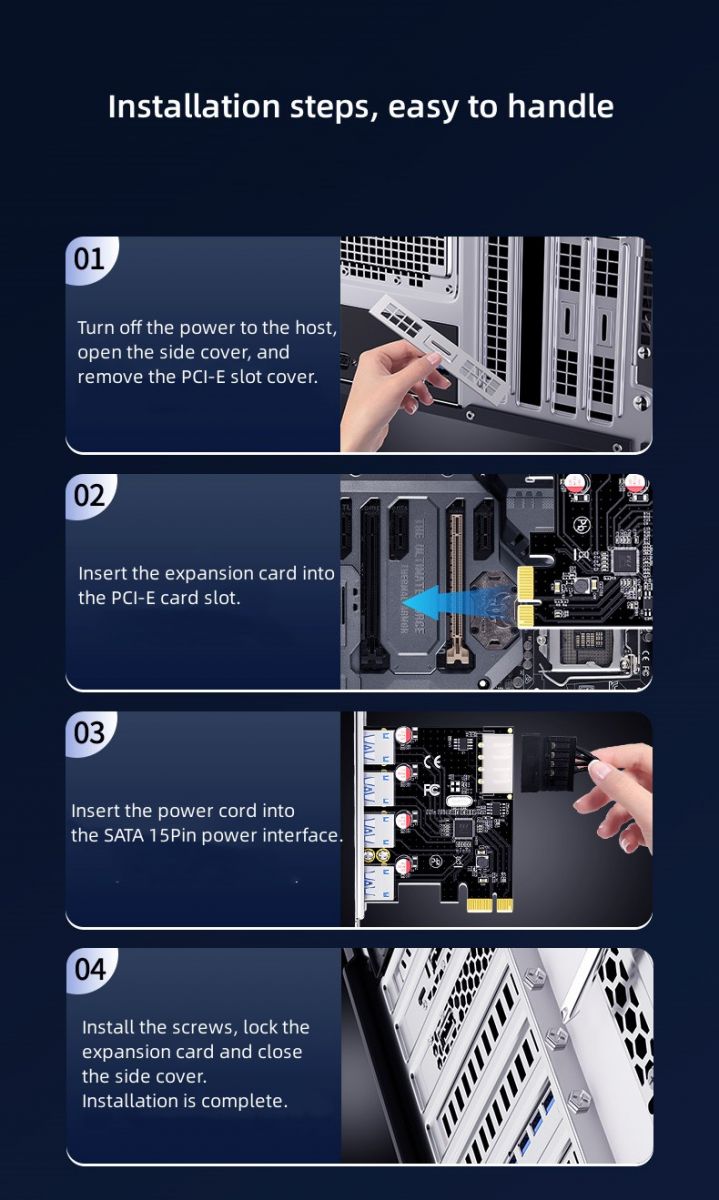 Installation steps, easy to handle

01

Turn off the power to the host, open the side cover, and remove the PCI-E slot cover.

02

Insert the expansion card into the PCI-E card slot.

03

Insert the power cord into the SATA 15Pin power interface.

04

Install the screws, lock the expansion card and close the side cover.
Installation is complete.