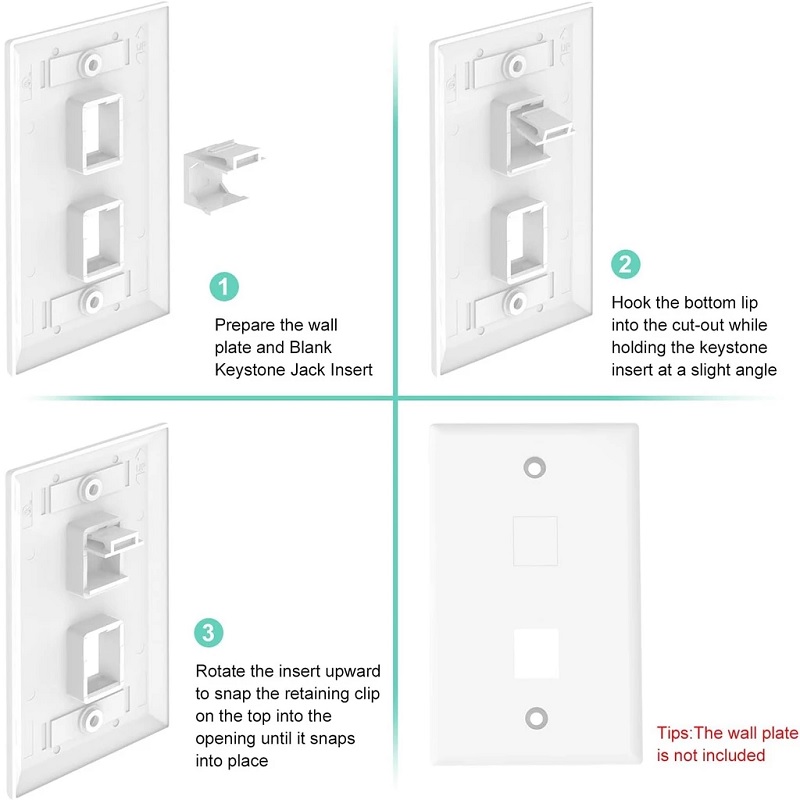 1

Prepare the wall plate and Blank Keystone Jack Insert

2

Hook the bottom lip into the cut-out while holding the keystone insert at a slight angle

3

Rotate the insert upward to snap the retaining clip on the top into the opening until it snaps into place

Tips:The wall plate is not included